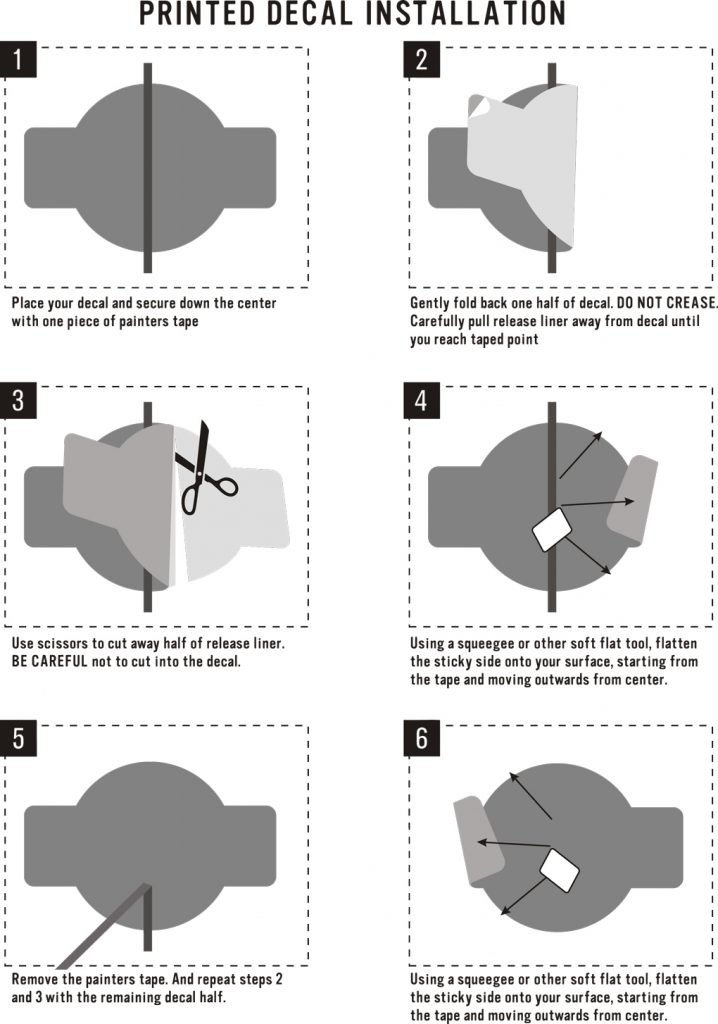 PRINTED DECAL INSTALLATION

1

Place your decal and secure down the center with one piece of painters tape

2

Gently fold back one half of decal. DO NOT CREASE. Carefully pull release liner away from decal until you reach taped point

3

Use scissors to cut away half of release liner. BE CAREFUL not to cut into the decal.

4

Using a squeegee or other soft flat tool, flatten the sticky side onto your surface, starting from the tape and moving outwards from center.

5

Remove the painters tape. And repeat steps 2 and 3 with the remaining decal half.

6

Using a squeegee or other soft flat tool, flatten the sticky side onto your surface, starting from the tape and moving outwards from center.