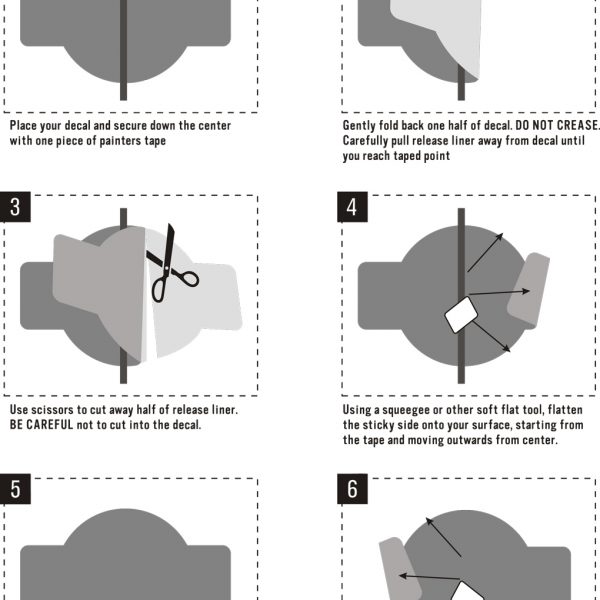 Place your decal and secure down the center with one piece of painters tape

Gently fold back one half of decal. DO NOT CREASE. Carefully pull release liner away from decal until you reach taped point

3

Use scissors to cut away half of release liner. BE CAREFUL not to cut into the decal.

4

Using a squeegee or other soft flat tool, flatten the sticky side onto your surface, starting from the tape and moving outwards from center.

5

6